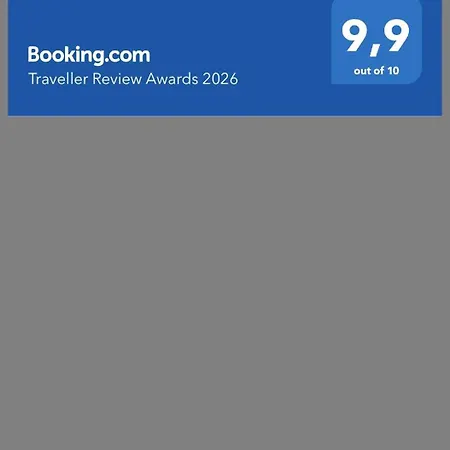 Booking.com
Traveller Review Awards 2026

9,9
out of 10